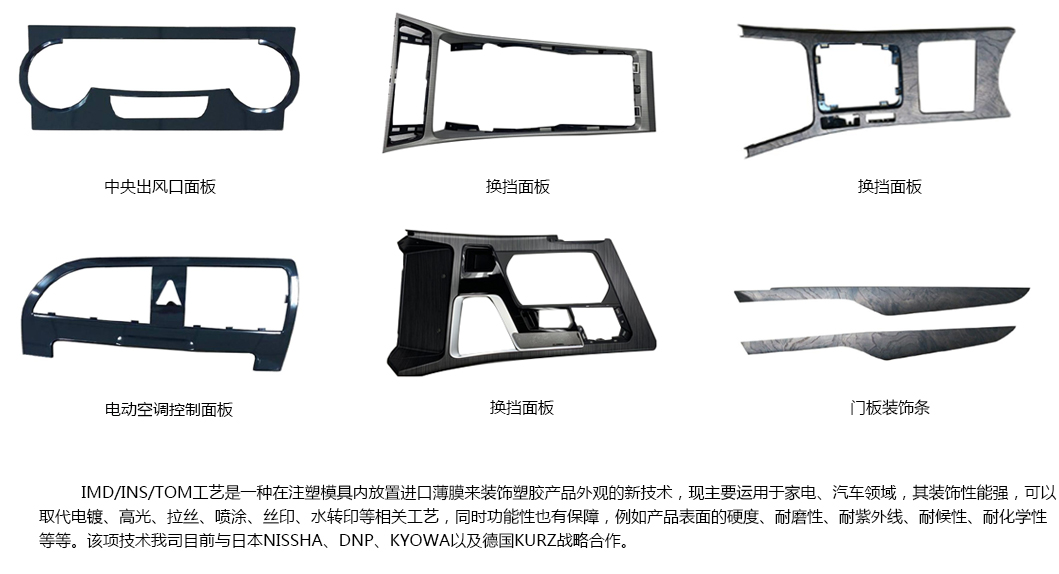 中央出风口面板

换挡面板

换挡面板

电动空调控制面板

换挡面板

门板装饰条

IMD/INS/TOM工艺是一种在注塑模具内放置进口薄膜来装饰塑胶产品外观的新技术，现主要运用于家电、汽车领域，其装饰性能强，可以取代电镀、高光、拉丝、喷涂、丝印、水转印等相关工艺，同时功能性也有保障，例如产品表面的硬度、耐磨性、耐紫外线、耐候性、耐化学性等等。该项技术我司目前与日本NISSHA、DNP、KYOWA以及德国KURZ战略合作。